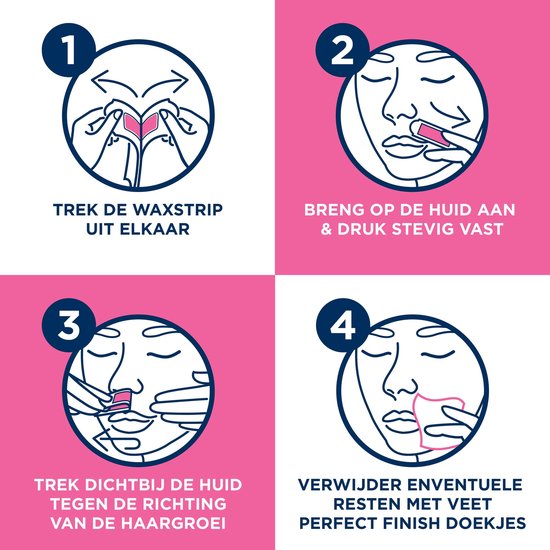 1

TREK DE WAXSTRIP UIT ELKAAR

2

BRENG OP DE HUID AAN & DRUK STEVIG VAST

3

TREK DICHTBIJ DE HUID TEGEN DE RICHTING VAN DE HAARGROEI

4

VERWIJDER ENVENTUELE RESTEN MET VEET PERFECT FINISH DOEKJES