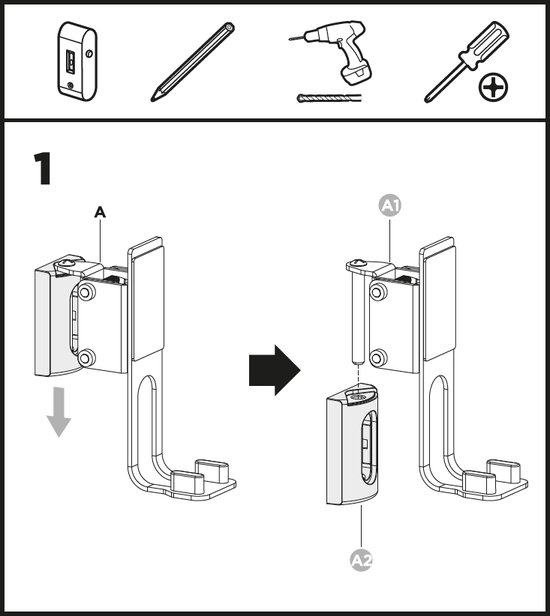 1

A

A1

A2