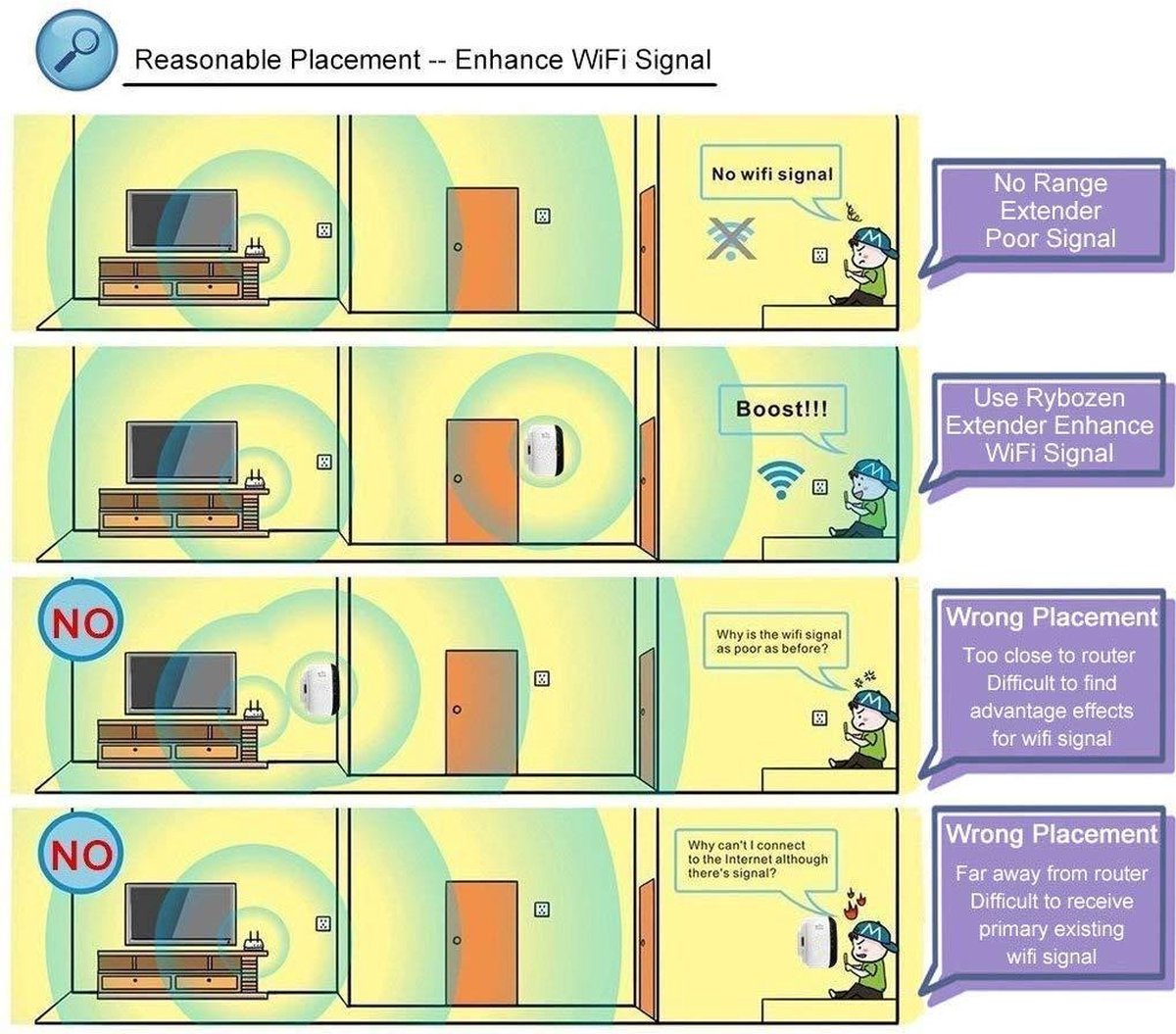 Reasonable Placement -- Enhance WiFi Signal

No wifi signal

No Range Extender Poor Signal

Boost!!!

Use Rybozen Extender Enhance WiFi Signal

NO

Why is the wifi signal as poor as before?

Wrong Placement
Too close to router
Difficult to find advantage effects for wifi signal

NO

Why can't I connect to the Internet although there's signal?

Wrong Placement
Far away from router
Difficult to receive primary existing wifi signal