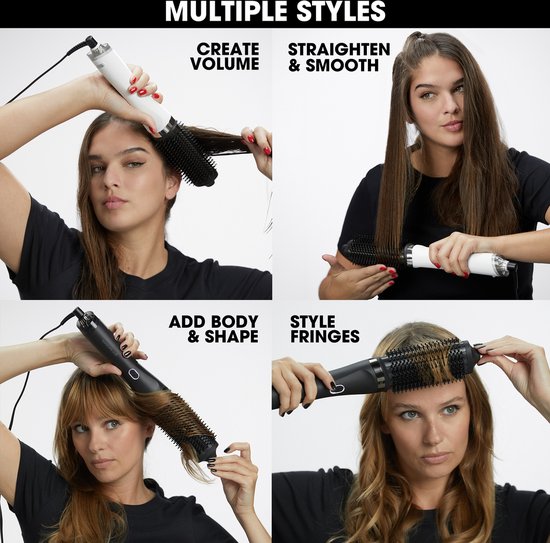 MULTIPLE STYLES

CREATE VOLUME

STRAIGHTEN & SMOOTH

ADD BODY & SHAPE

STYLE FRINGES