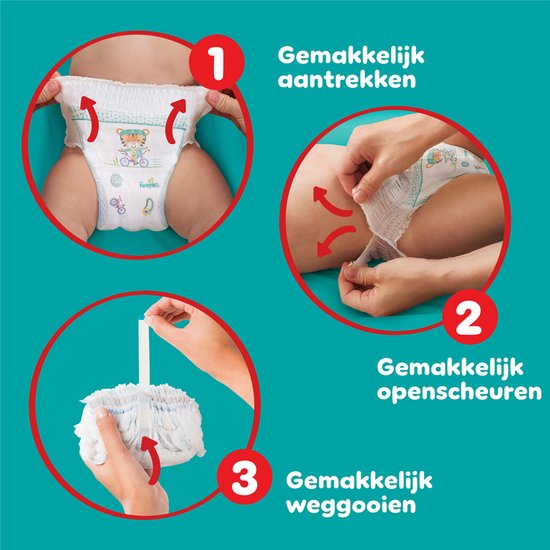 1

Gemakkelijk aantrekken

Pampers

2

Gemakkelijk openscheuren

3

Gemakkelijk weggooien