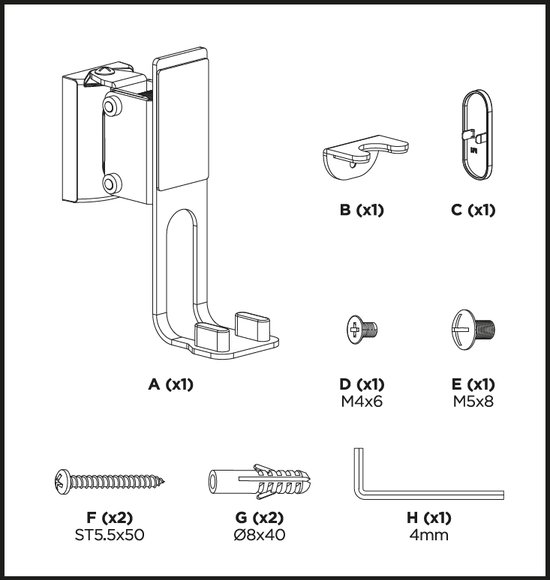 B (x1)

C (x1)

A (x1)

D (x1)
M4x6

E (x1)
M5x8

F (x2)
ST5.5x50

G (x2)
Ø8x40

H (x1)
4mm