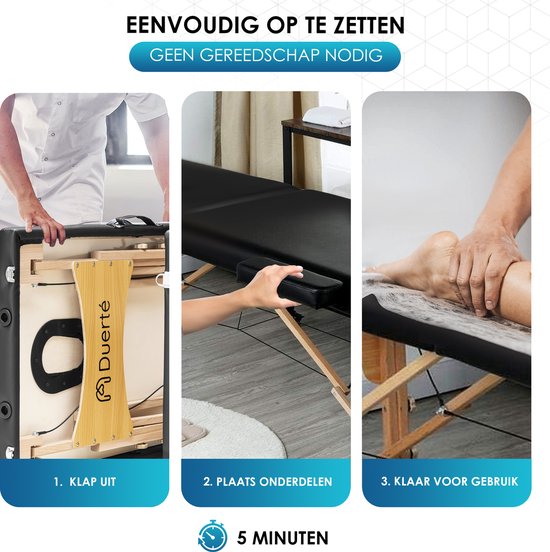 EENVOUDIG OP TE ZETTEN

GEEN GEREEDSCHAP NODIG

Duerté

1. KLAP UIT

2. PLAATS ONDERDELEN

3. KLAAR VOOR GEBRUIK

5 MINUTEN