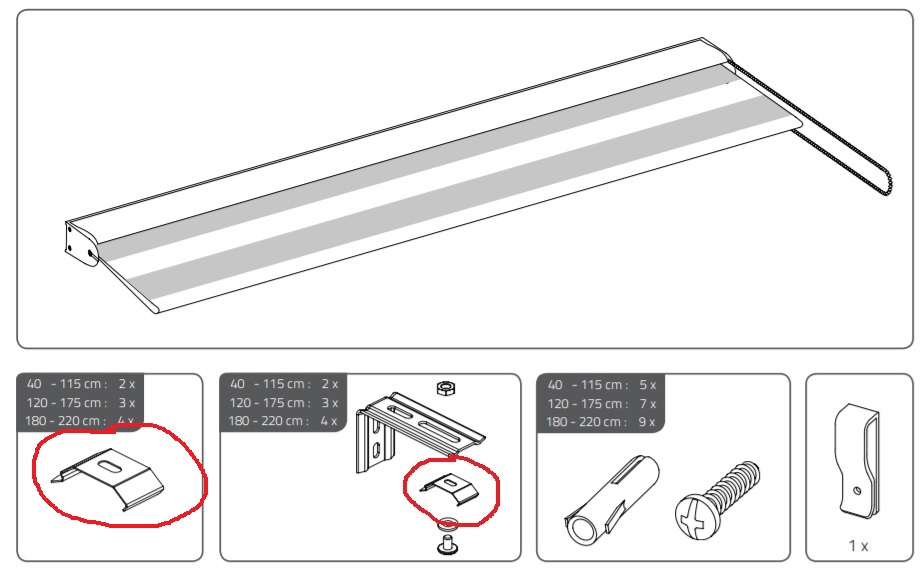 40 - 115 cm : 2 x
120 - 175 cm : 3 x
180 - 220 cm : 4 x

40 - 115 cm : 2 x
120 - 175 cm : 3 x
180 - 220 cm : 4 x

40 - 115 cm : 5 x
120 - 175 cm : 7 x
180 - 220 cm : 9 x

1 x